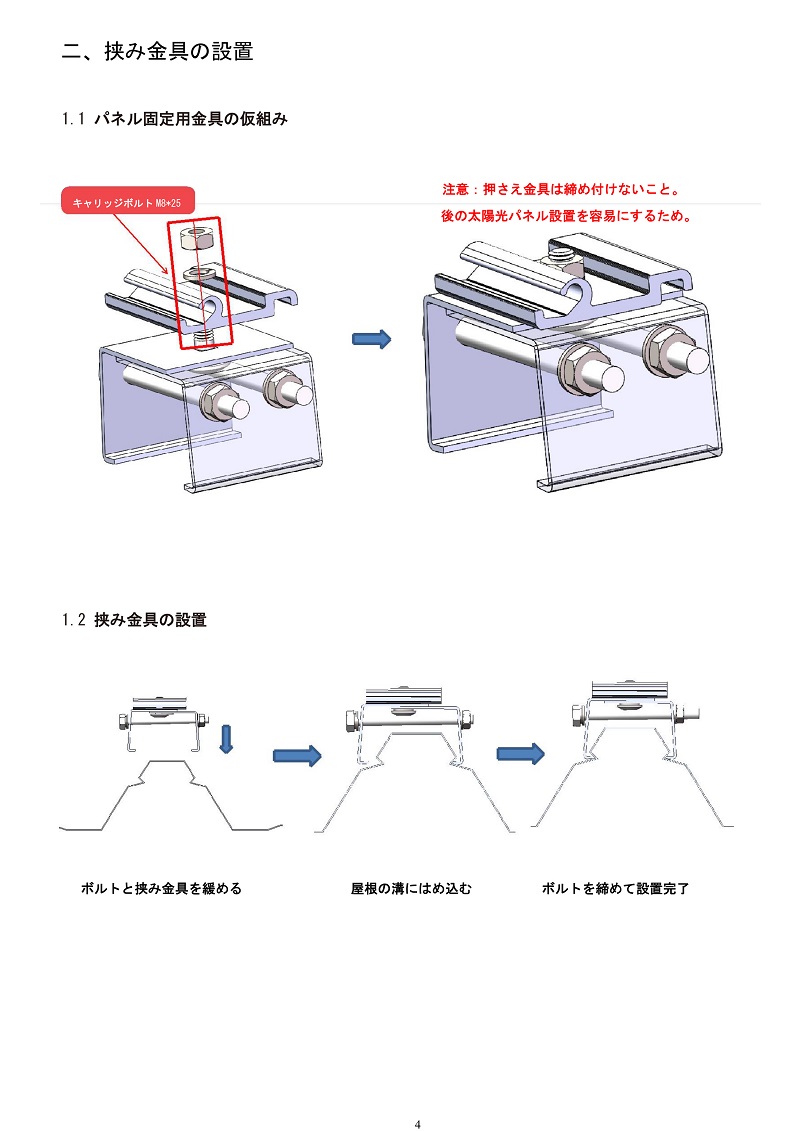 二、挟み金具の設置

1.1 パネル固定用金具の仮組み

キャリッジボルト M8*25

注意：押さえ金具は締め付けないこと。
後の太陽光パネル設置を容易にするため。

1.2 挟み金具の設置

ボルトと挟み金具を緩める

屋根の溝にはめ込む

ボルトを締めて設置完了

4